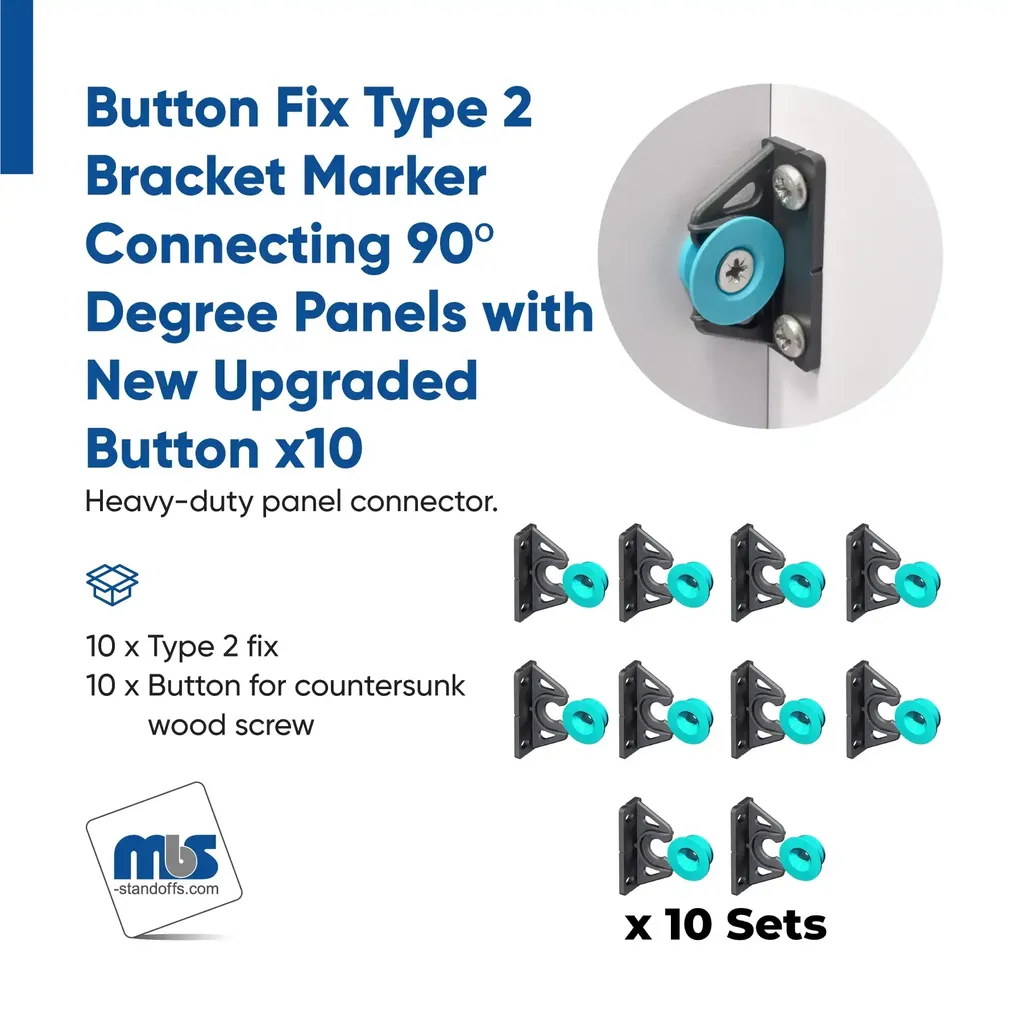 Button Fix Type 2 Bracket Marker Connecting 90° Degree Panels with New Upgraded Button x10

Heavy-duty panel connector.

10 x Type 2 fix
10 x Button for countersunk wood screw

mbs
-standoffs.com

x 10 Sets