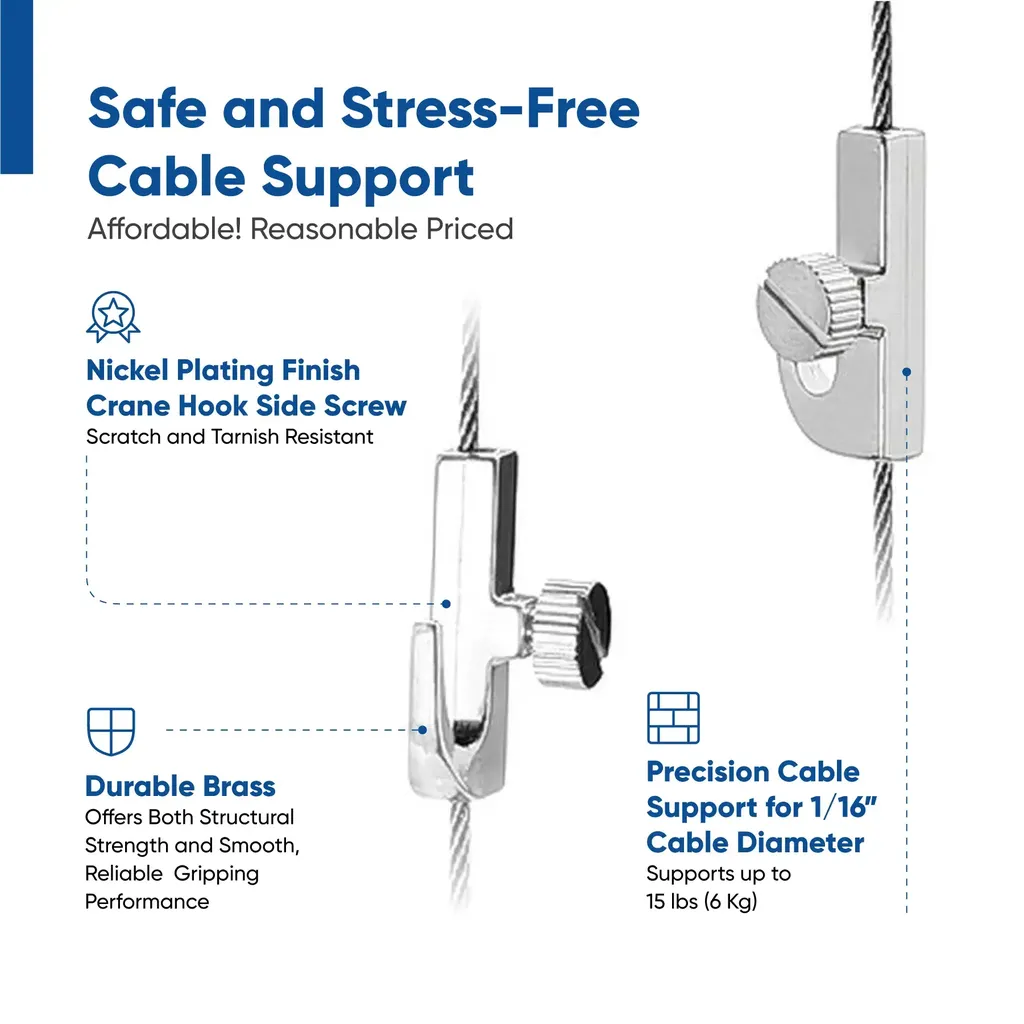 Safe and Stress-Free Cable Support
Affordable! Reasonable Priced

Nickel Plating Finish Crane Hook Side Screw
Scratch and Tarnish Resistant

Durable Brass
Offers Both Structural Strength and Smooth, Reliable Gripping Performance

Precision Cable Support for 1/16" Cable Diameter
Supports up to 15 lbs (6 Kg)