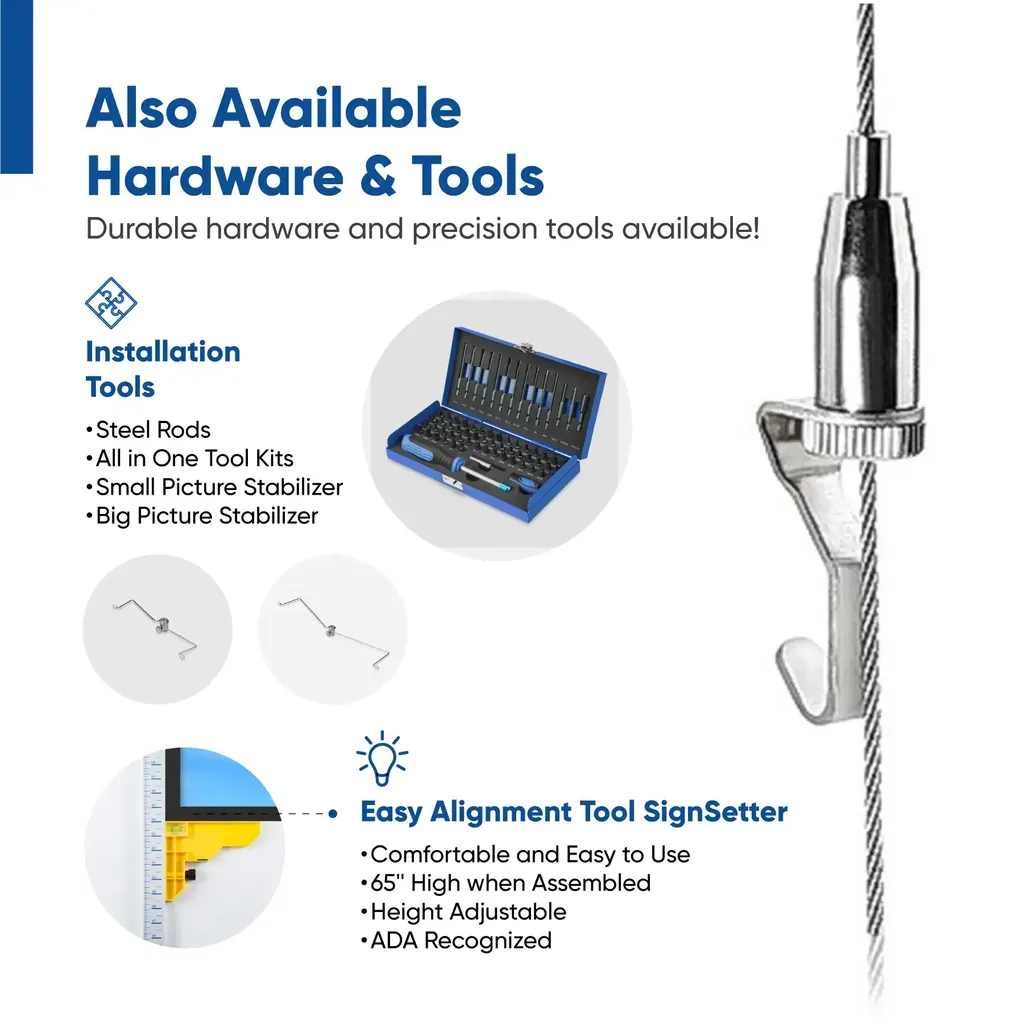 Also Available
Hardware & Tools
Durable hardware and precision tools available!

Installation Tools
•Steel Rods
•All in One Tool Kits
•Small Picture Stabilizer
•Big Picture Stabilizer

Easy Alignment Tool SignSetter
•Comfortable and Easy to Use
•65" High when Assembled
•Height Adjustable
•ADA Recognized