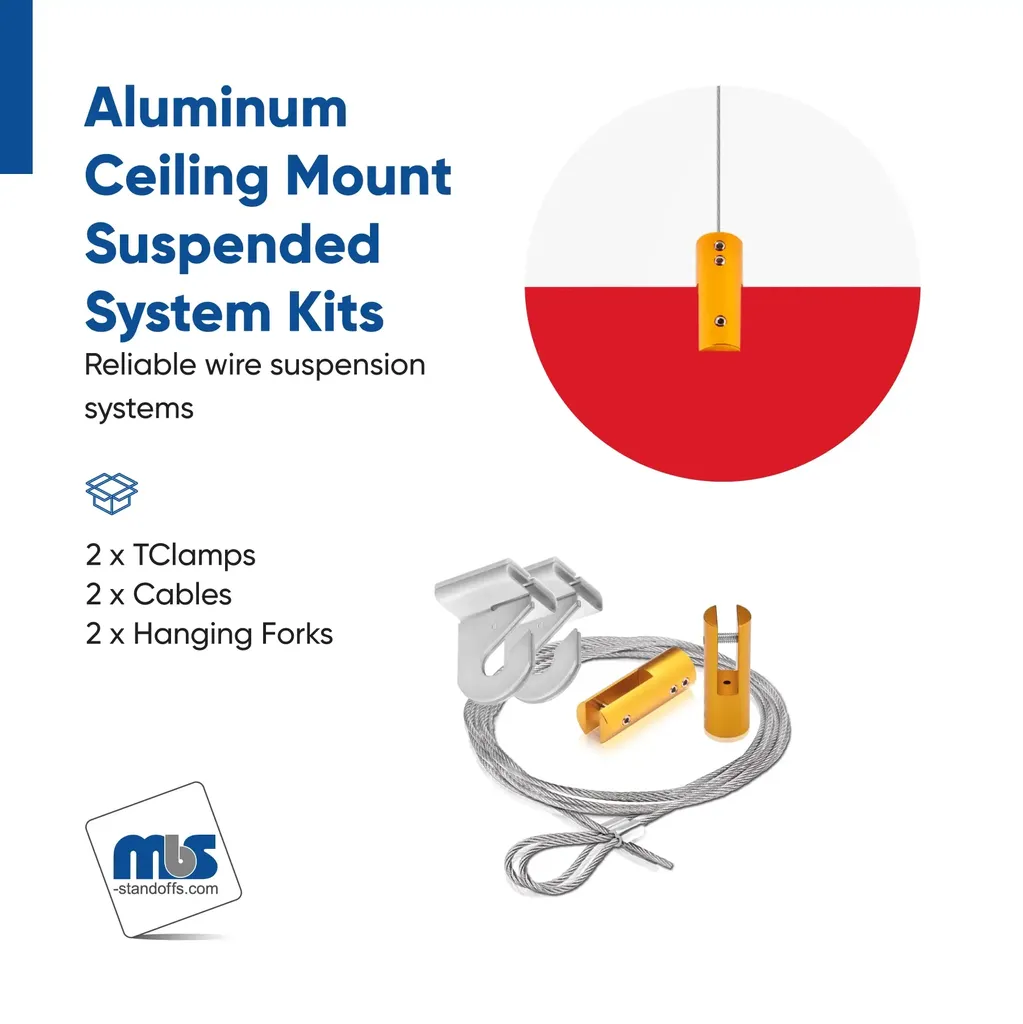 Aluminum Ceiling Mount Suspended System Kits

Reliable wire suspension systems

2 x TClamps
2 x Cables
2 x Hanging Forks

mbs
-standoffs.com