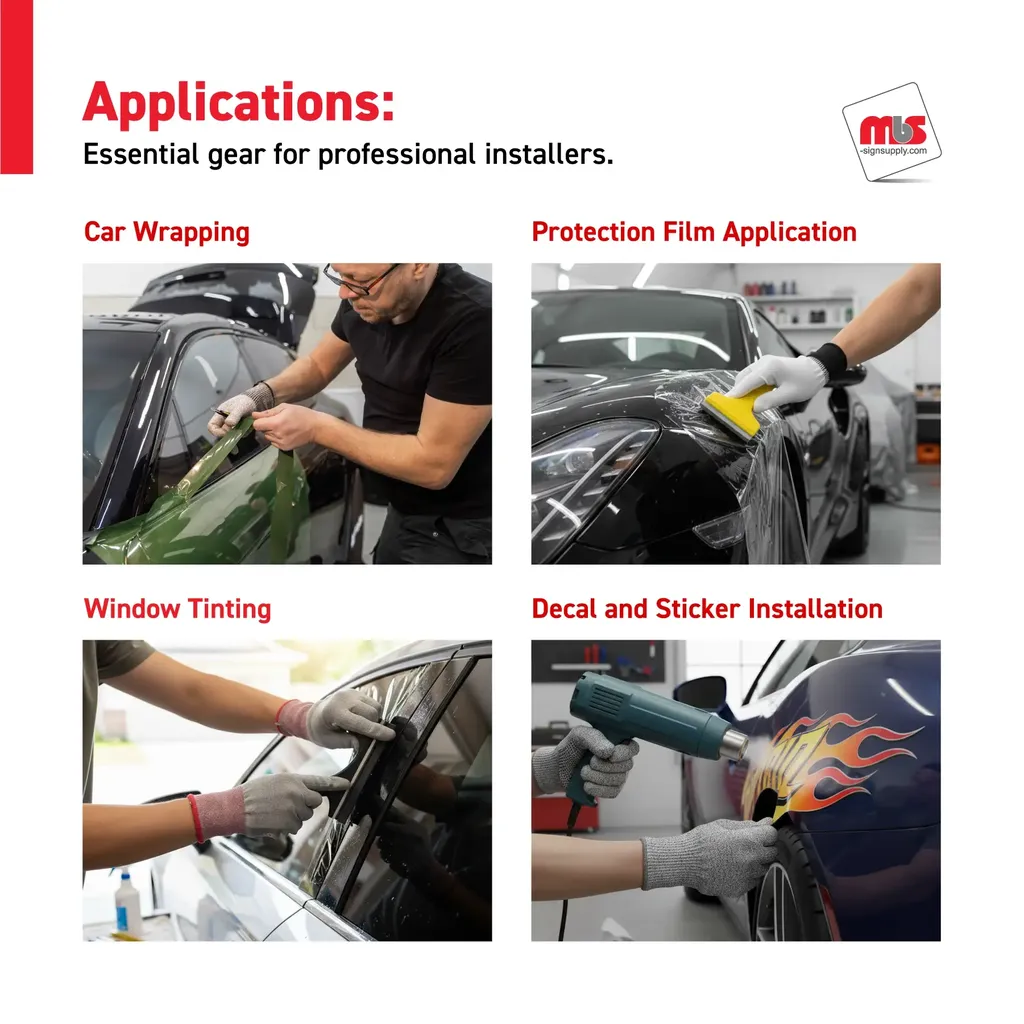 Applications:
Essential gear for professional installers.

mbs
-signsupply.com

Car Wrapping

Protection Film Application

Window Tinting

Decal and Sticker Installation